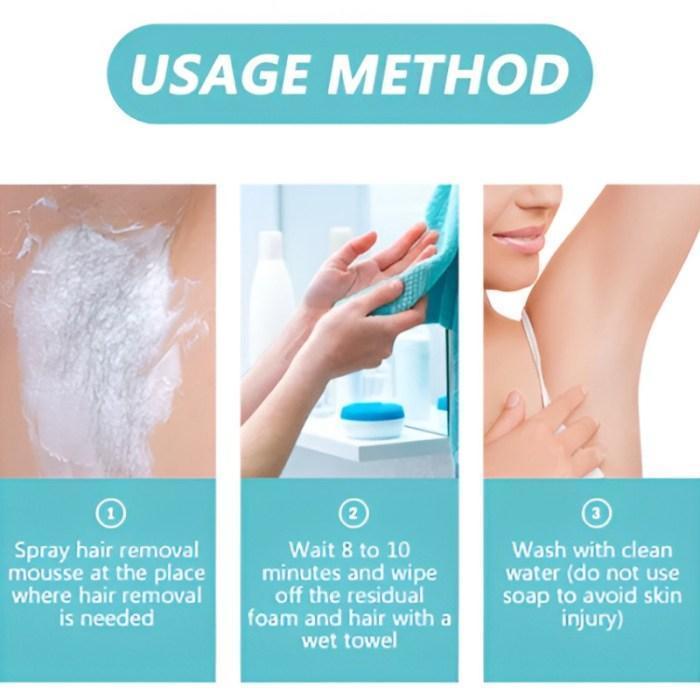 USAGE METHOD

①
Spray hair removal mousse at the place where hair removal is needed

②
Wait 8 to 10 minutes and wipe off the residual foam and hair with a wet towel

③
Wash with clean water (do not use soap to avoid skin injury)